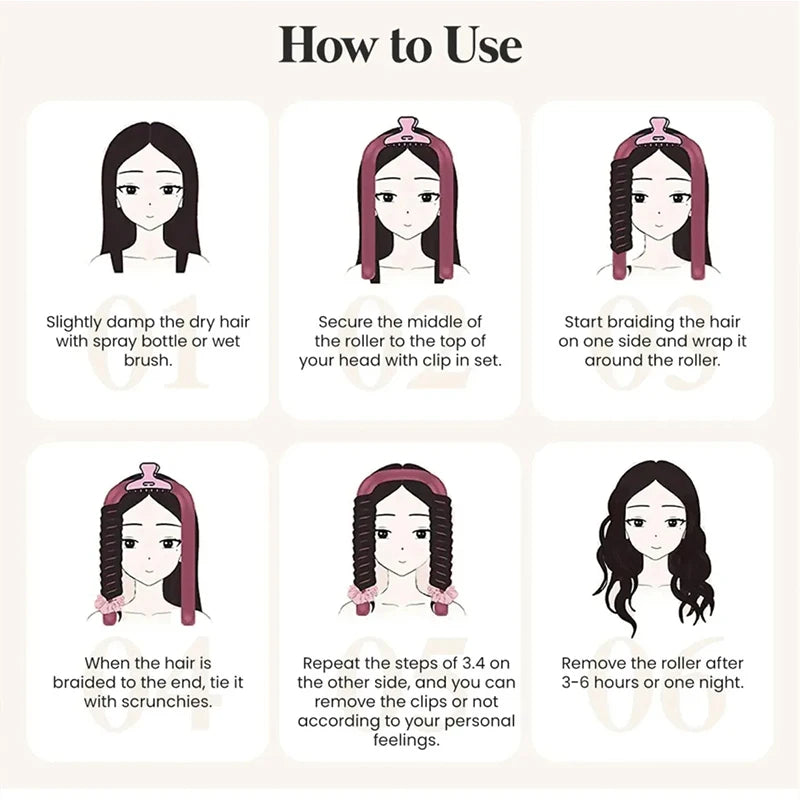 How to Use

01

Slightly damp the dry hair with spray bottle or wet brush.

02

Secure the middle of the roller to the top of your head with clip in set.

03

Start braiding the hair on one side and wrap it around the roller.

04

When the hair is braided to the end, tie it with scrunchies.

05

Repeat the steps of 3.4 on the other side, and you can remove the clips or not according to your personal feelings.

06

Remove the roller after 3-6 hours or one night.